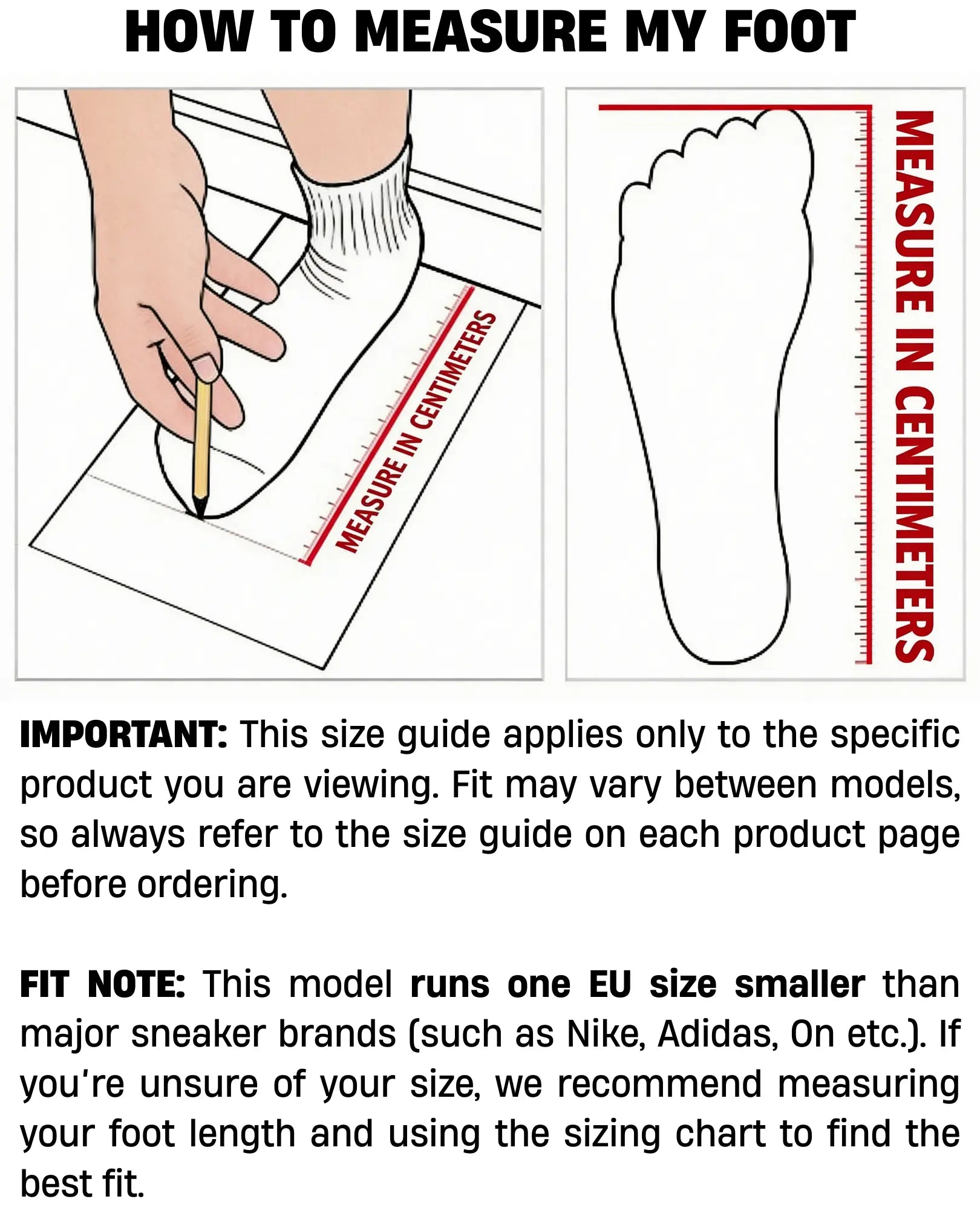 HOW TO MEASURE MY FOOT

MEASURE IN CENTIMETERS

MEASURE IN CENTIMETERS

IMPORTANT: This size guide applies only to the specific product you are viewing. Fit may vary between models, so always refer to the size guide on each product page before ordering.

FIT NOTE: This model runs one EU size smaller than major sneaker brands (such as Nike, Adidas, On etc.). If you're unsure of your size, we recommend measuring your foot length and using the sizing chart to find the best fit.