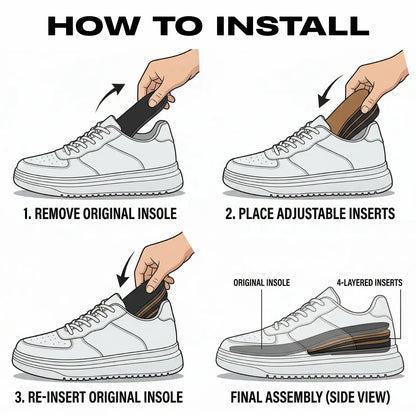 HOW TO INSTALL

1. REMOVE ORIGINAL INSOLE

2. PLACE ADJUSTABLE INSERTS

3. RE-INSERT ORIGINAL INSOLE

ORIGINAL INSOLE

4-LAYERED INSERTS

FINAL ASSEMBLY (SIDE VIEW)