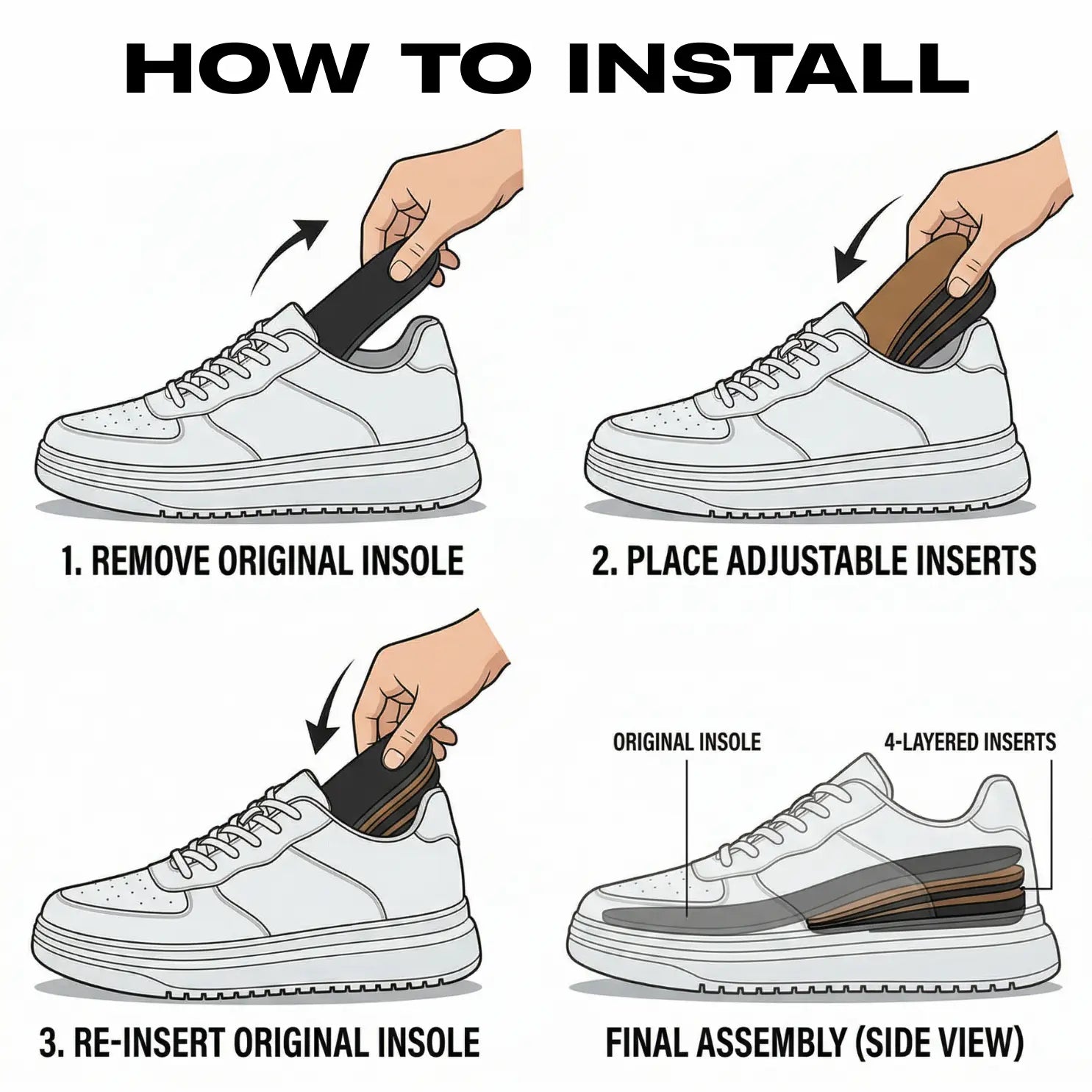 HOW TO INSTALL

1. REMOVE ORIGINAL INSOLE

2. PLACE ADJUSTABLE INSERTS

3. RE-INSERT ORIGINAL INSOLE

ORIGINAL INSOLE

4-LAYERED INSERTS

FINAL ASSEMBLY (SIDE VIEW)